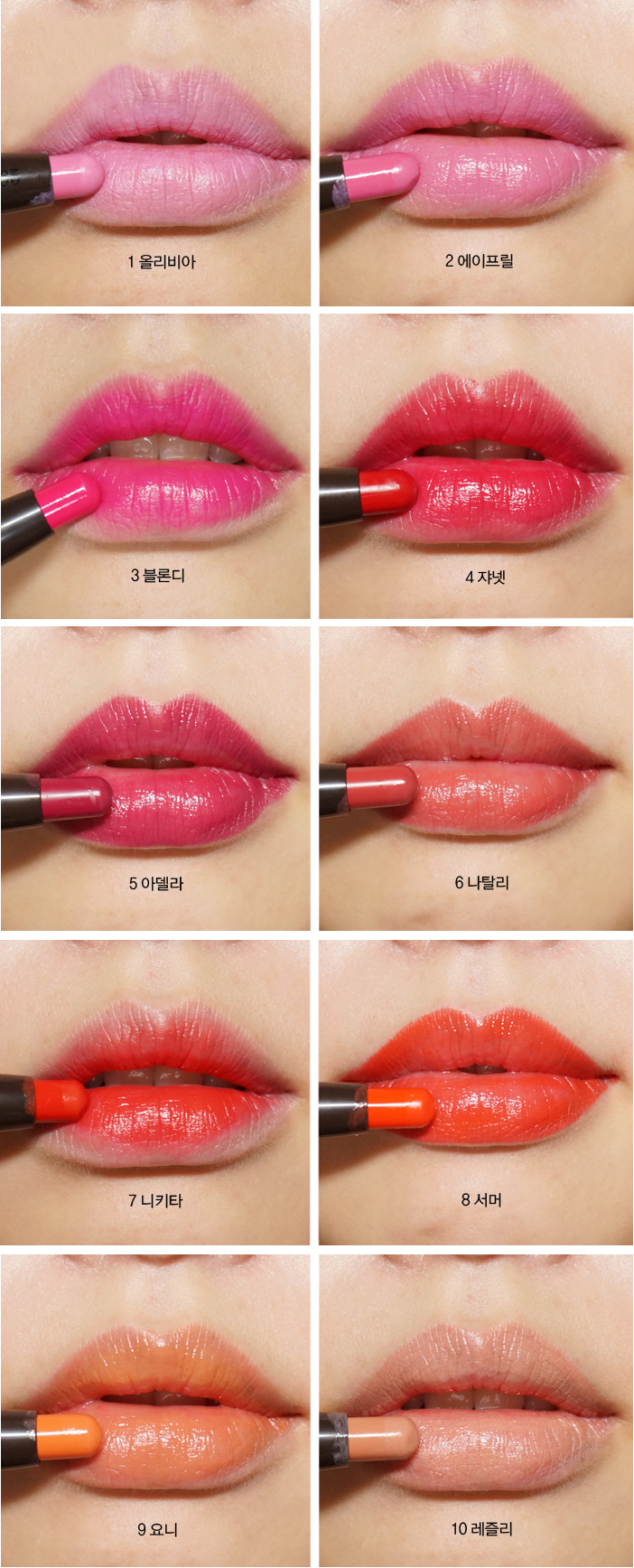 1 올리비아

2 에이프릴

3 블론디

4 쟈넷

5 아델라

6 나탈리

7 니키타

8 서머

9 요니

10 레즐리